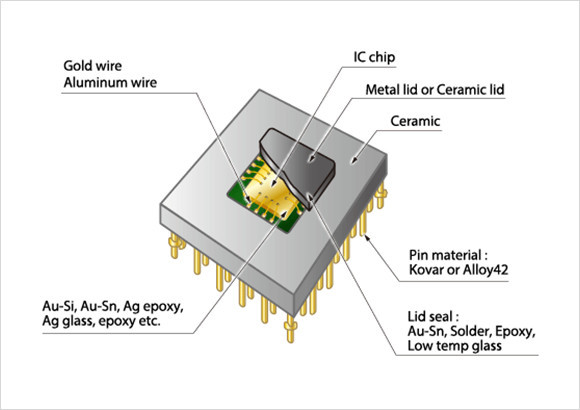 Gold wire
Aluminum wire

IC chip

Metal lid or Ceramic lid

Ceramic

Pin material :
Kovar or Alloy42

Au-Si, Au-Sn, Ag epoxy,
Ag glass, epoxy etc.

Lid seal :
Au-Sn, Solder, Epoxy,
Low temp glass