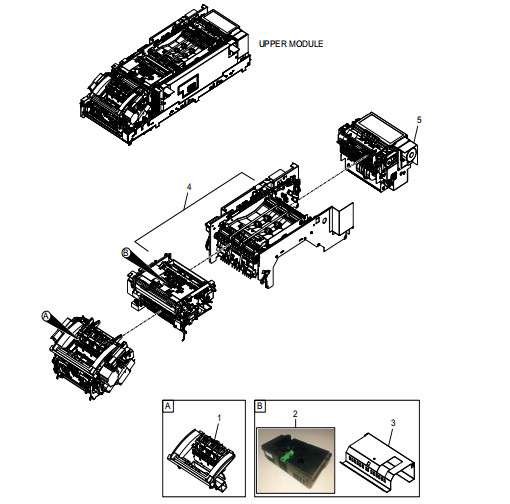 UPPER MODULE

5

4

B

A

A

1

B

2

3