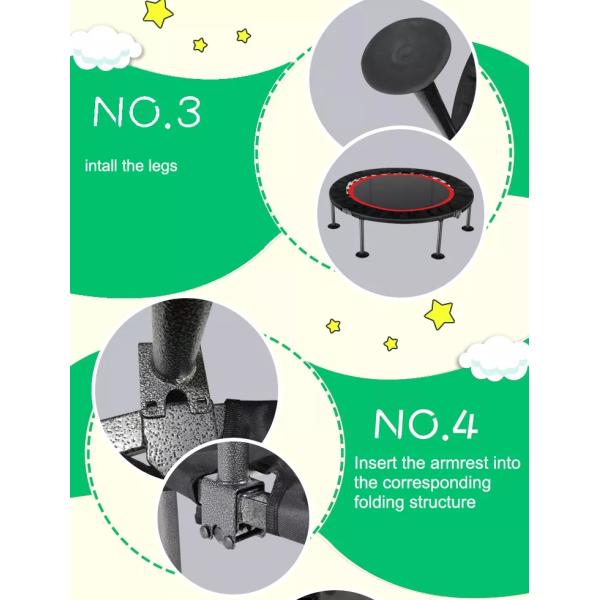 NO.3

intall the legs

NO.4

Insert the armrest into the corresponding folding structure