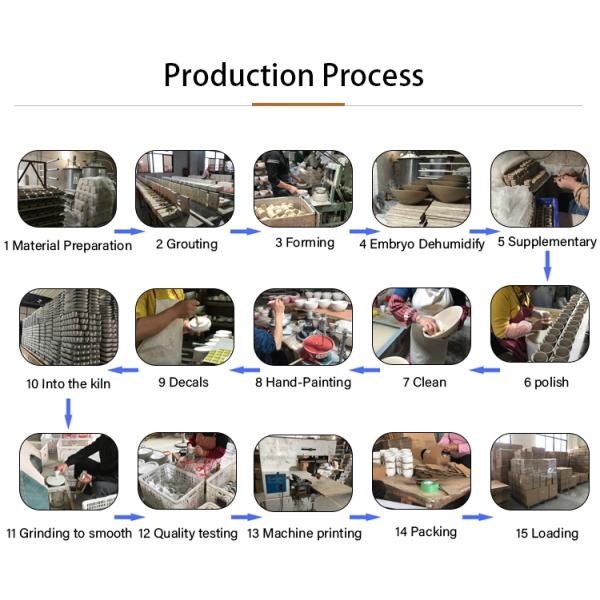 Production Process

1 Material Preparation

2 Grouting

3 Forming

4 Embryo Dehumidify

5 Supplementary

6 polish

7 Clean

8 Hand-Painting

9 Decals

10 Into the kiln

11 Grinding to smooth

12 Quality testing

13 Machine printing

14 Packing

15 Loading