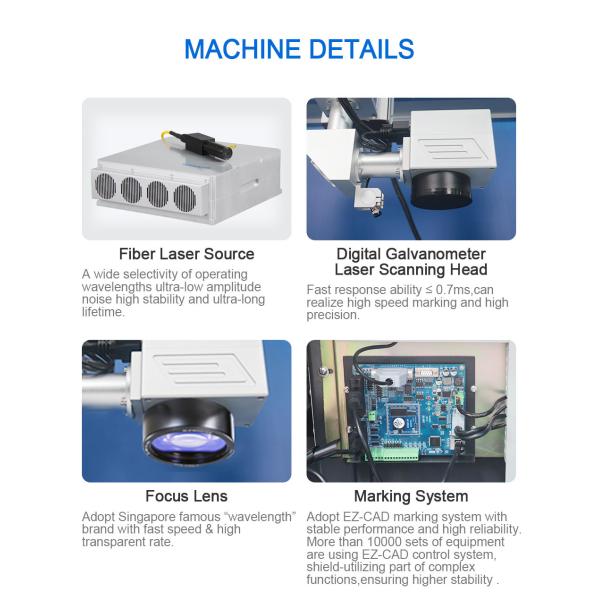 MACHINE DETAILS

Fiber Laser Source

A wide selectivity of operating wavelengths ultra-low amplitude noise high stability and ultra-long lifetime.

Digital Galvanometer Laser Scanning Head

Fast response ability ≤ 0.7ms,can realize high speed marking and high precision.

Focus Lens

Adopt Singapore famous "wavelength" brand with fast speed & high transparent rate.

Marking System

Adopt EZ-CAD marking system with stable performance and high reliability. More than 10000 sets of equipment are using EZ-CAD control system, shield-utilizing part of complex functions,ensuring higher stability .