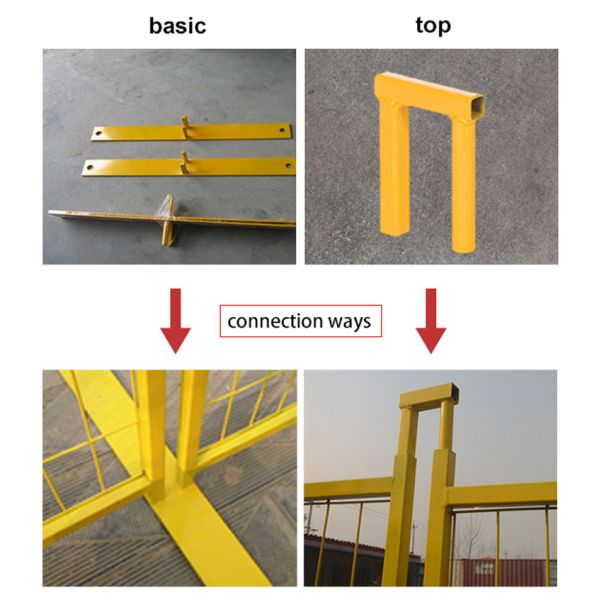 basic

top

connection ways